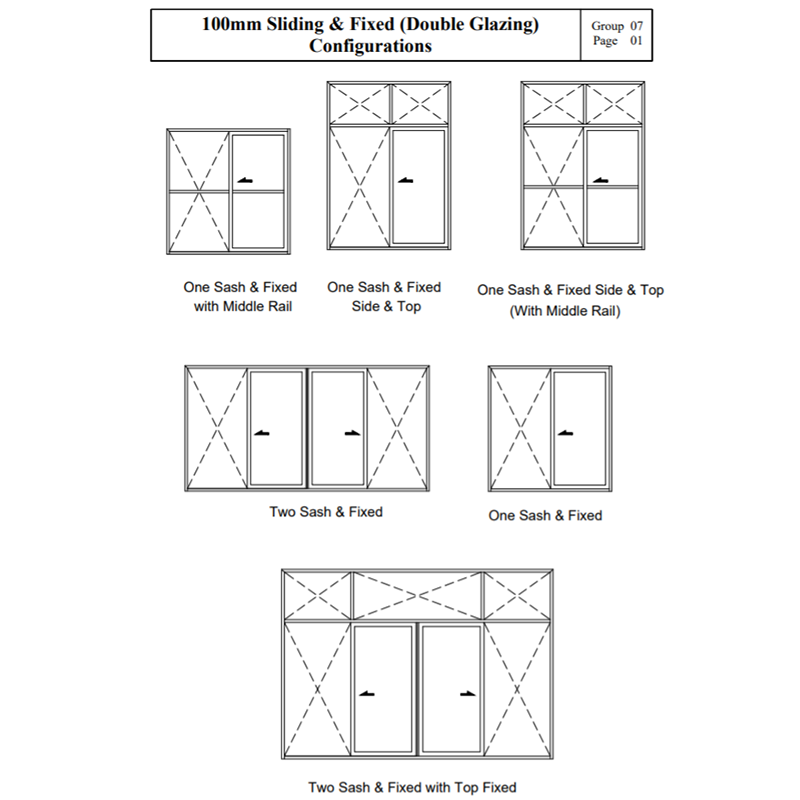 100mm Sliding & Fixed (Double Glazing) Configurations

Group 07
Page 01

One Sash & Fixed with Middle Rail

One Sash & Fixed Side & Top

One Sash & Fixed Side & Top (With Middle Rail)

Two Sash & Fixed

One Sash & Fixed

Two Sash & Fixed with Top Fixed