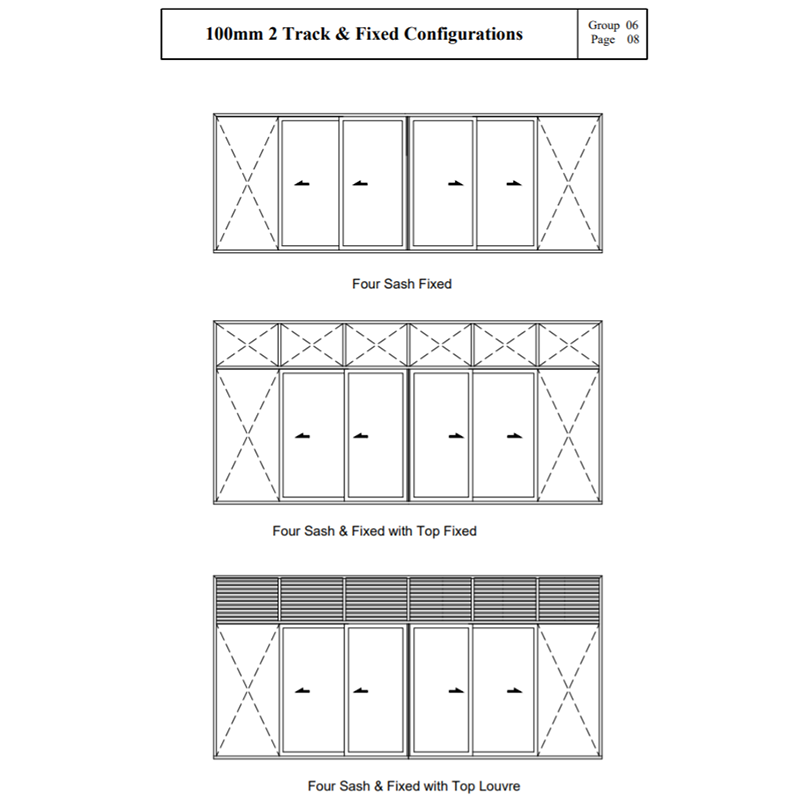 100mm 2 Track & Fixed Configurations

Group 06
Page 08

Four Sash Fixed

Four Sash & Fixed with Top Fixed

Four Sash & Fixed with Top Louvre