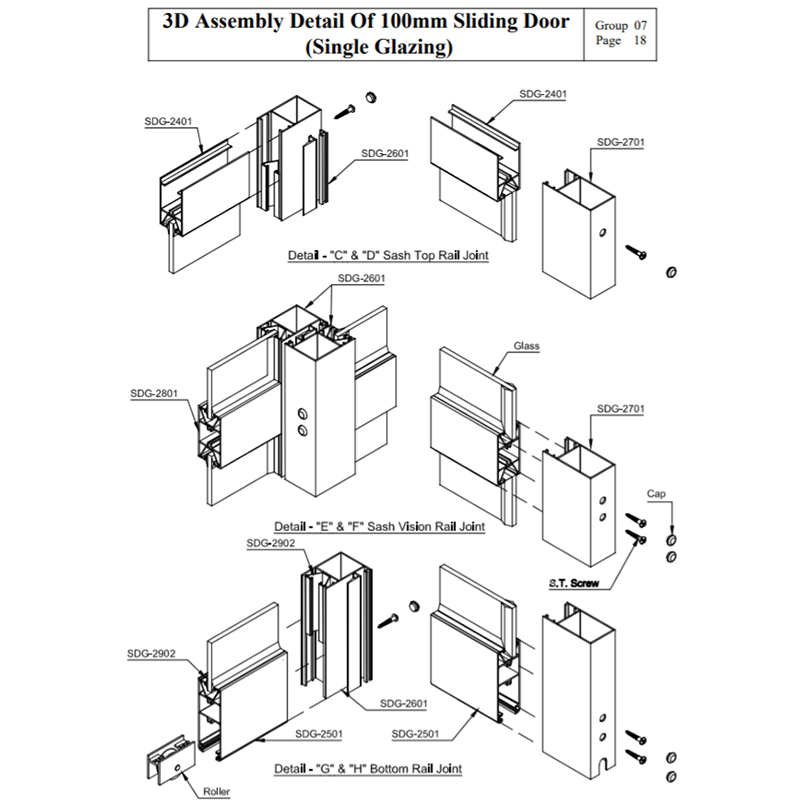 3D Assembly Detail Of 100mm Sliding Door (Single Glazing)

Group 07
Page 18

SDG-2401
SDG-2601
SDG-2401
SDG-2701
Detail - "C" & "D" Sash Top Rail Joint

SDG-2601
Glass
SDG-2801
SDG-2701
Cap
Detail - "E" & "F" Sash Vision Rail Joint
S.T. Screw

SDG-2902
SDG-2902
SDG-2601
SDG-2501
SDG-2501
Detail - "G" & "H" Bottom Rail Joint
Roller