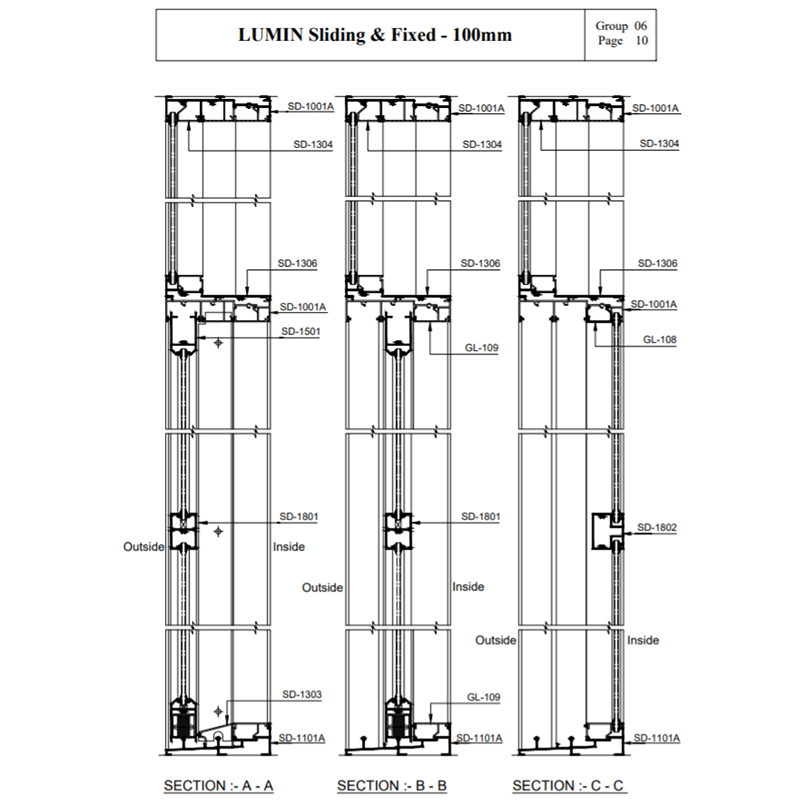 LUMIN Sliding & Fixed - 100mm

Group 06
Page 10

SD-1001A
SD-1304
SD-1306
SD-1001A
SD-1501
SD-1801
Outside
Inside
SD-1303
SD-1101A

SECTION :- A - A

SD-1001A
SD-1304
SD-1306
GL-109
SD-1801
Outside
Inside
GL-109
SD-1101A

SECTION :- B - B

SD-1001A
SD-1304
SD-1306
SD-1001A
GL-108
SD-1802
Outside
Inside
SD-1101A

SECTION :- C - C