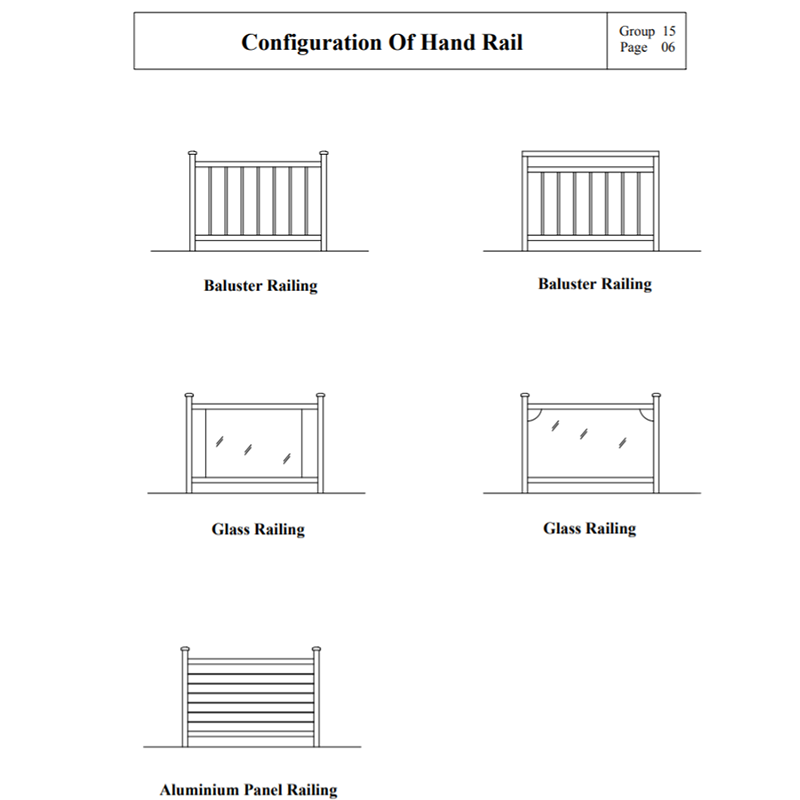 Configuration Of Hand Rail

Group 15
Page 06

Baluster Railing

Baluster Railing

Glass Railing

Glass Railing

Aluminium Panel Railing