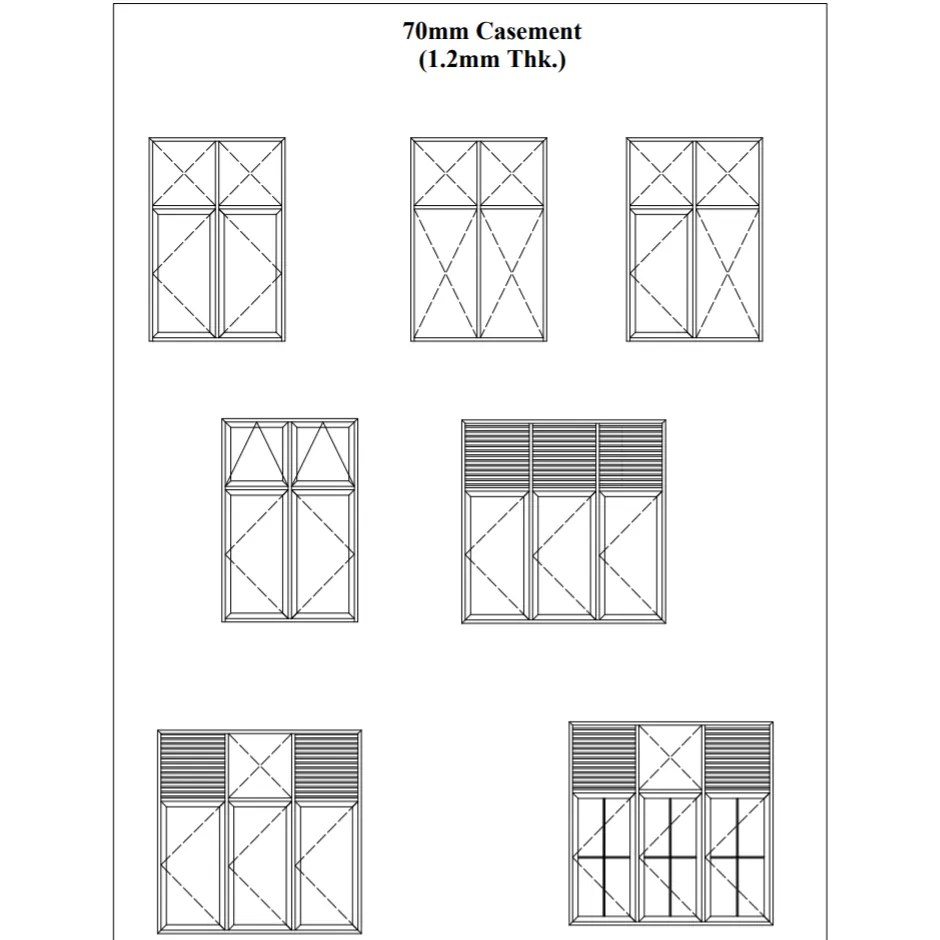 70mm Casement
(1.2mm Thk.)