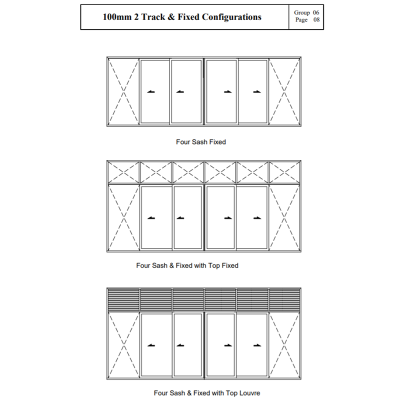 100mm 2 Track & Fixed Configurations

Group 06
Page 08

Four Sash Fixed

Four Sash & Fixed with Top Fixed

Four Sash & Fixed with Top Louvre