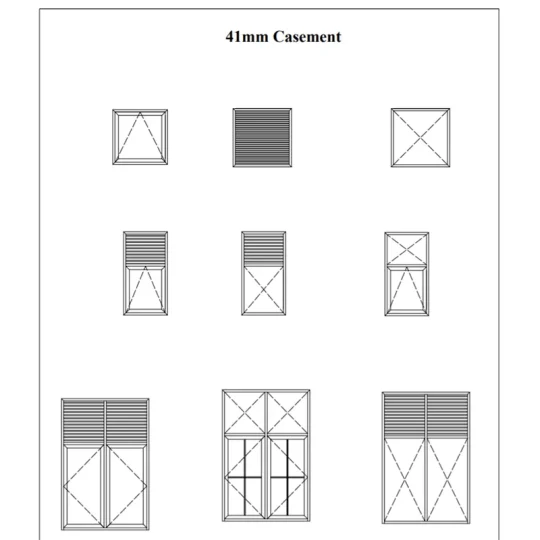 41mm Casement