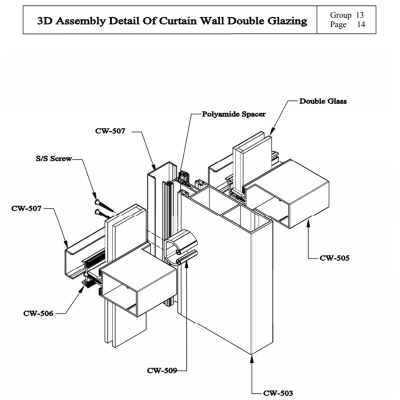 3D Assembly Detail Of Curtain Wall Double Glazing

Group 13
Page 14

Double Glass

Polyamide Spacer

CW-507

S/S Screw

CW-507

CW-505

CW-506

CW-509

CW-503