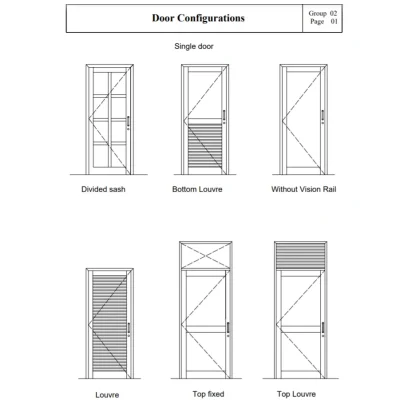 Door Configurations

Group 02
Page 01

Single door

Divided sash

Bottom Louvre

Without Vision Rail

Louvre

Top fixed

Top Louvre